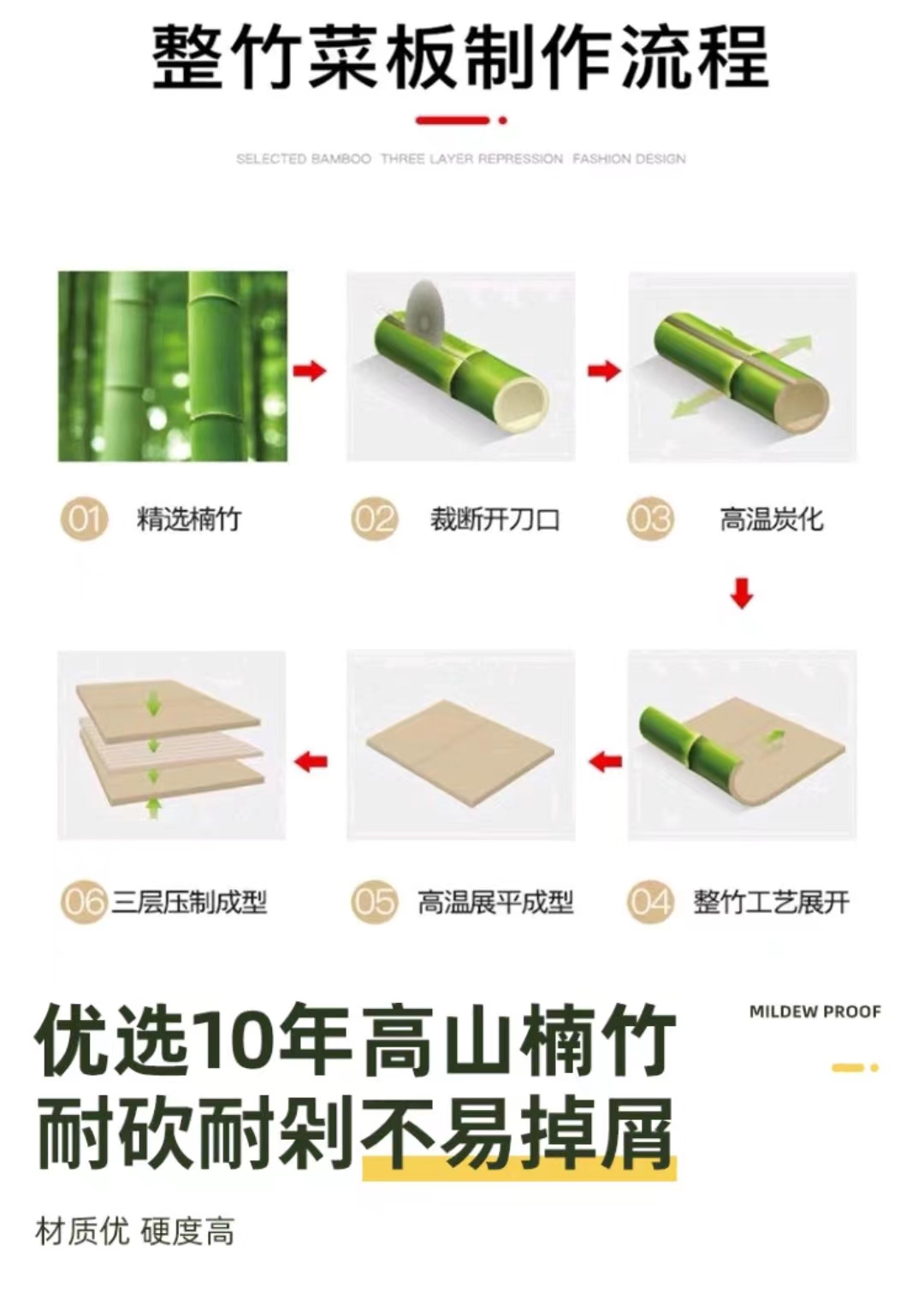 整竹菜板制作流程

SELECTED BAMBOO THREE LAYER REPRESSION FASHION DESIGN

01 精选楠竹

02 裁断开刀口

03 高温炭化

06 三层压制成型

05 高温展平成型

04 整竹工艺展开

MILDEW PROOF

优选10年高山楠竹
耐砍耐剁不易掉屑

材质优 硬度高