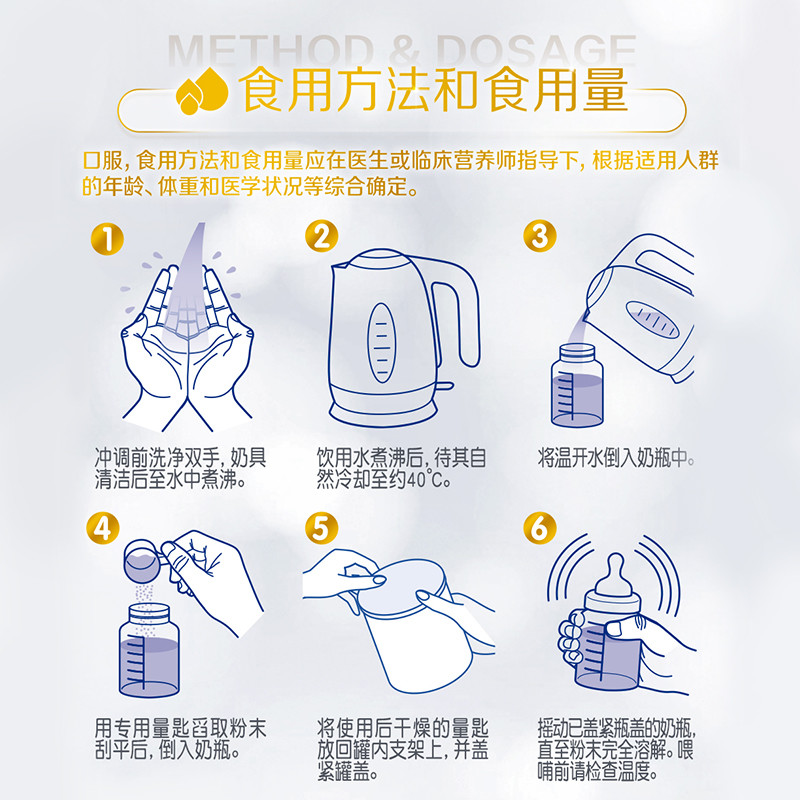 METHOD & DOSAGE

食用方法和食用量

口服，食用方法和食用量应在医生或临床营养师指导下，根据适用人群的年龄、体重和医学状况等综合确定。

1

冲调前洗净双手，奶具清洁后至水中煮沸。

2

饮用水煮沸后，待其自然冷却至约40°C。

3

将温开水倒入奶瓶中。

4

用专用量匙舀取粉末刮平后，倒入奶瓶。

5

将使用后干燥的量匙放回罐内支架上，并盖紧罐盖。

6

摇动已盖紧瓶盖的奶瓶，直至粉末完全溶解。喂哺前请检查温度。